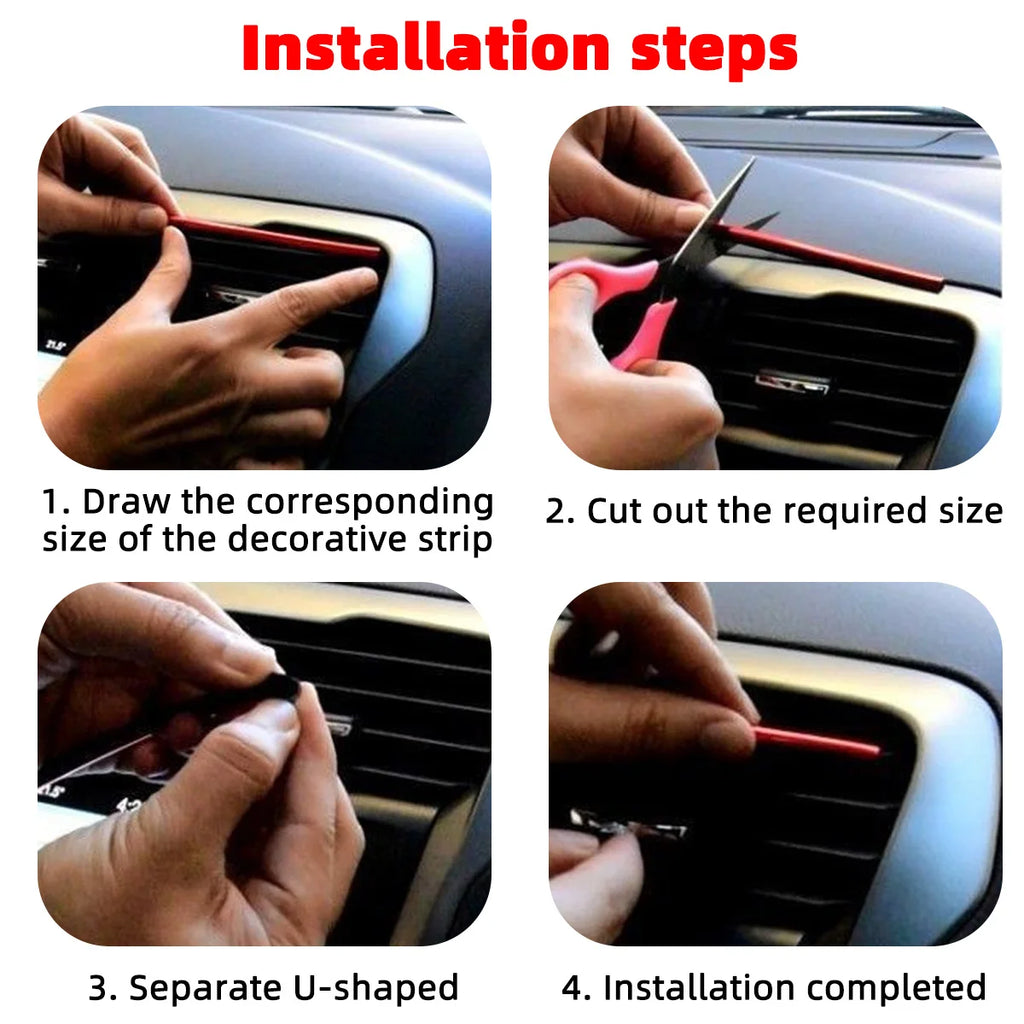 Installation steps

1. Draw the corresponding size of the decorative strip

2. Cut out the required size

3. Separate U-shaped

4. Installation completed